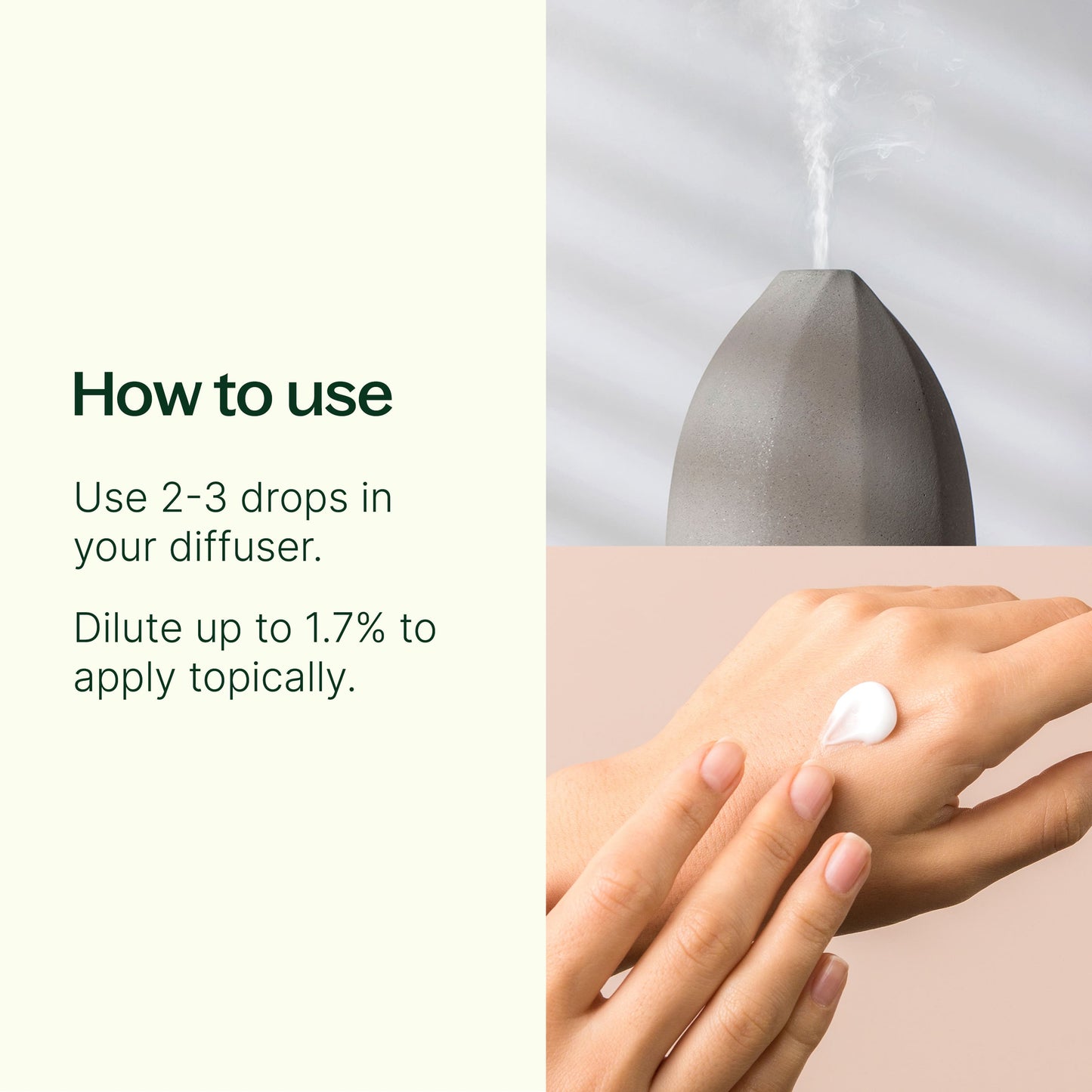 How to use

Use 2-3 drops in your diffuser.

Dilute up to 1.7% to apply topically.